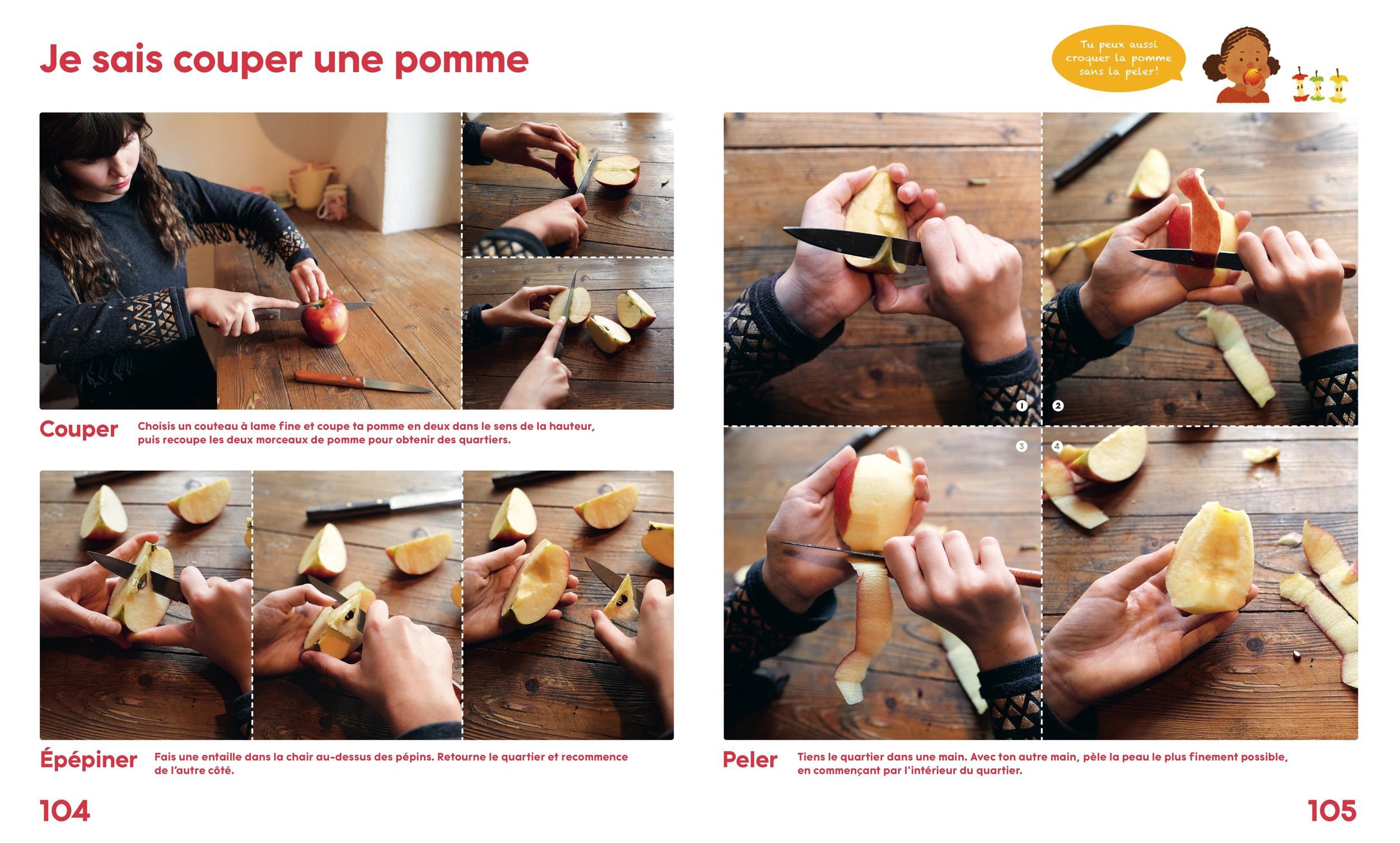 Je sais couper une pomme

Tu peux aussi croquer la pomme sans la peler!

Couper Choisis un couteau à lame fine et coupe ta pomme en deux dans le sens de la hauteur, puis recoupe les deux morceaux de pomme pour obtenir des quartiers.

Épépiner Fais une entaille dans la chair au-dessus des pépins. Retourne le quartier et recommence de l'autre côté.

104

1 2 3 4

Peler Tiens le quartier dans une main. Avec ton autre main, pèle la peau le plus finement possible, en commençant par l'intérieur du quartier.

105